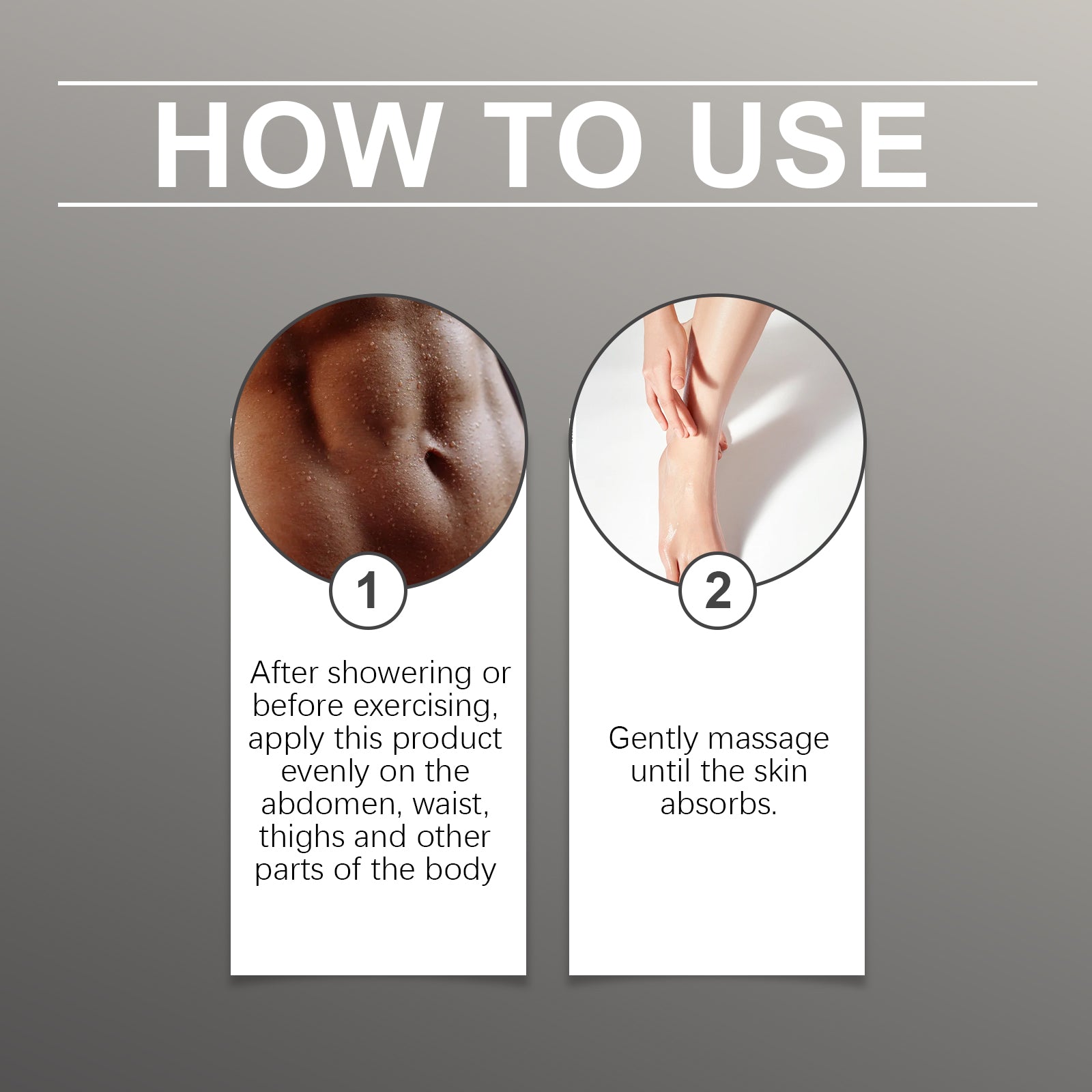 HOW TO USE

1

After showering or before exercising, apply this product evenly on the abdomen, waist, thighs and other parts of the body

2

Gently massage until the skin absorbs.